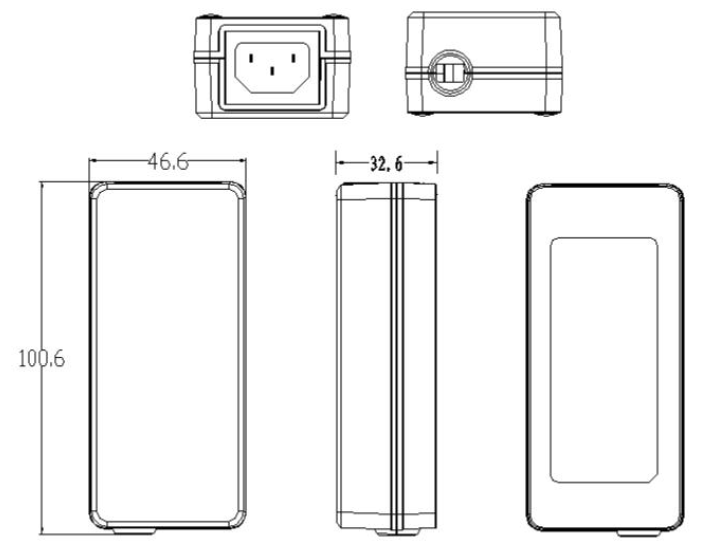 46.6

32.6

100.6